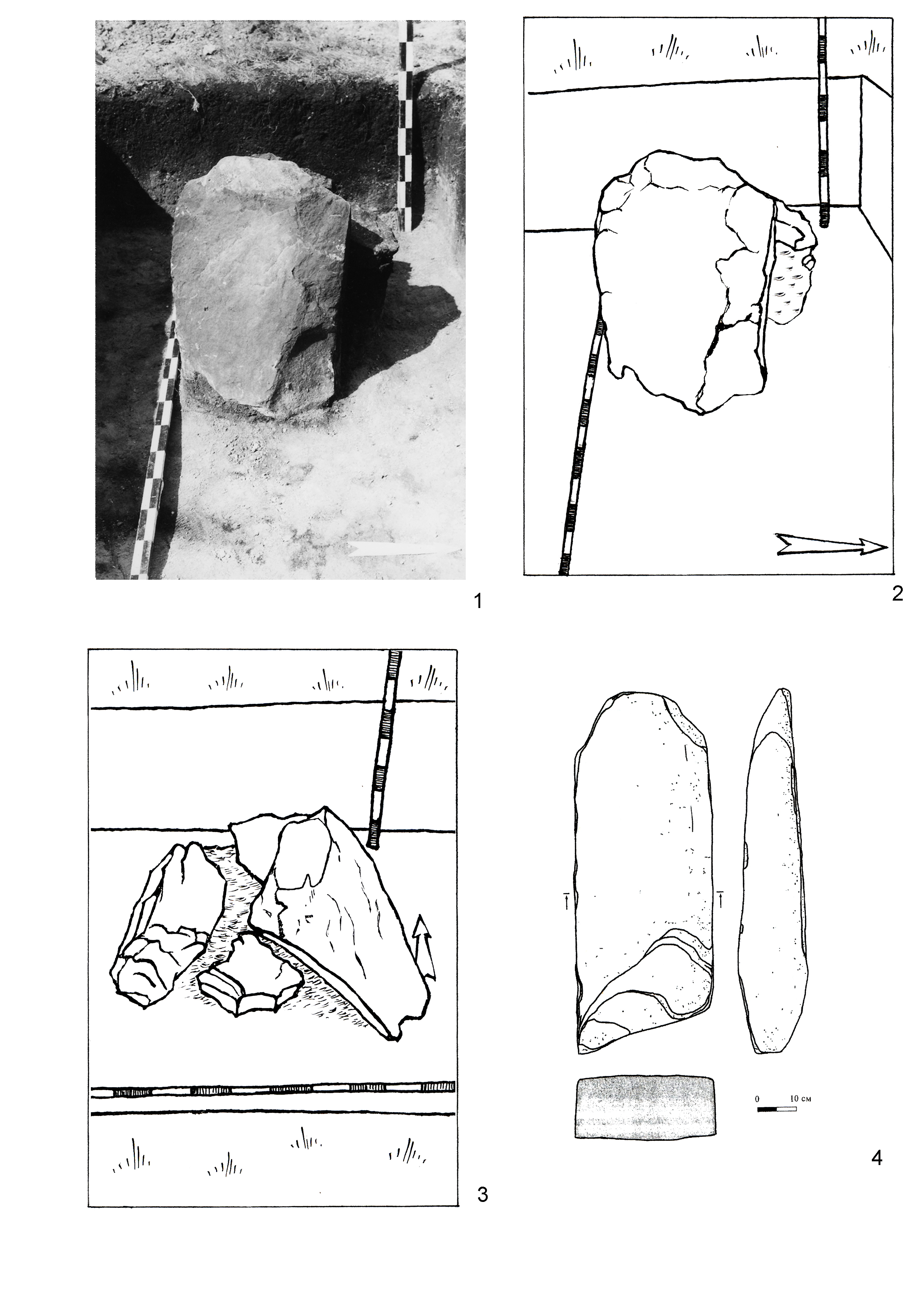 1

2

3

0 10 см

4